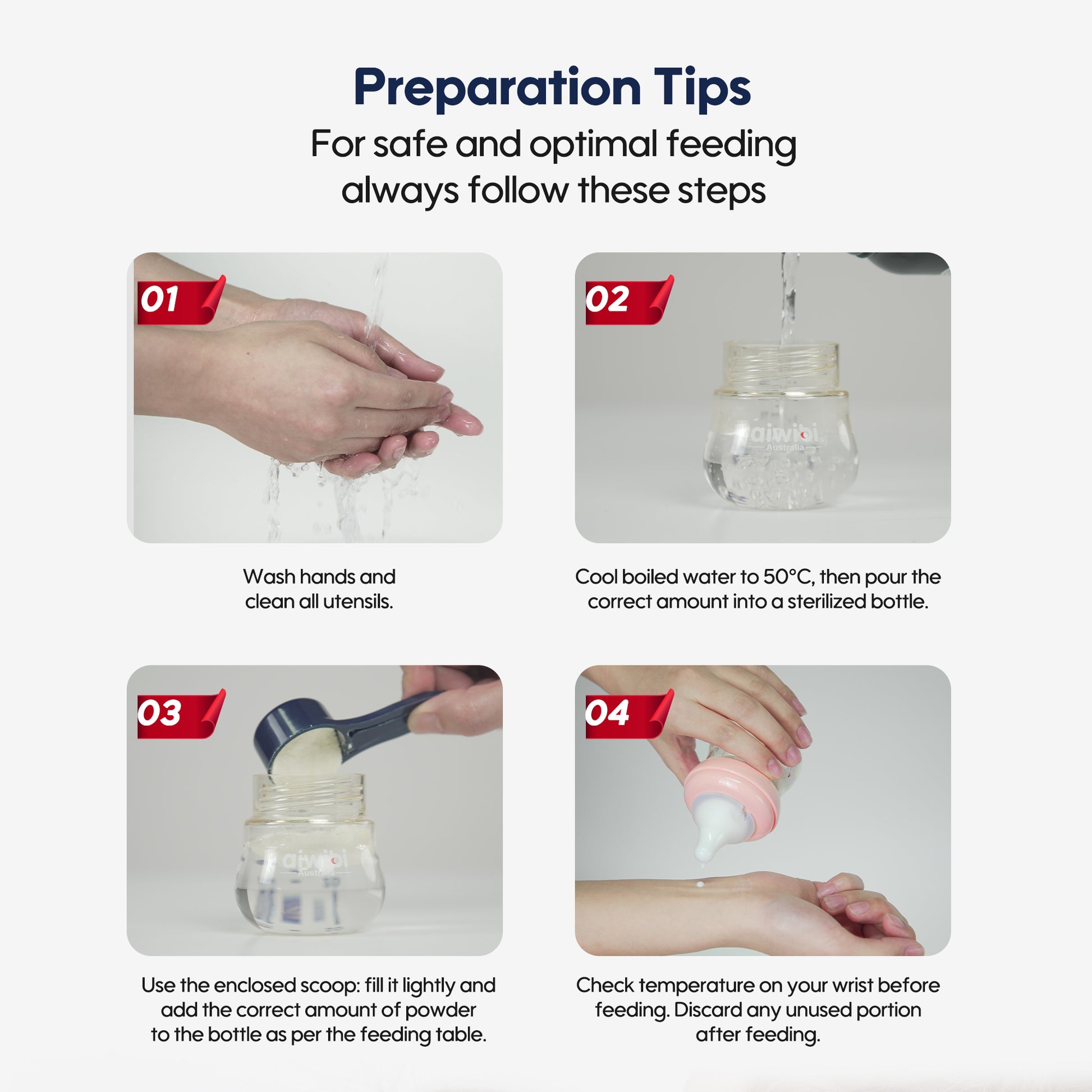 Preparation Tips

For safe and optimal feeding always follow these steps

01

Wash hands and clean all utensils.

02

aiwibi
Australia

Cool boiled water to 50°C, then pour the correct amount into a sterilized bottle.

03

aiwibi
Australia

Use the enclosed scoop: fill it lightly and add the correct amount of powder to the bottle as per the feeding table.

04

Check temperature on your wrist before feeding. Discard any unused portion after feeding.