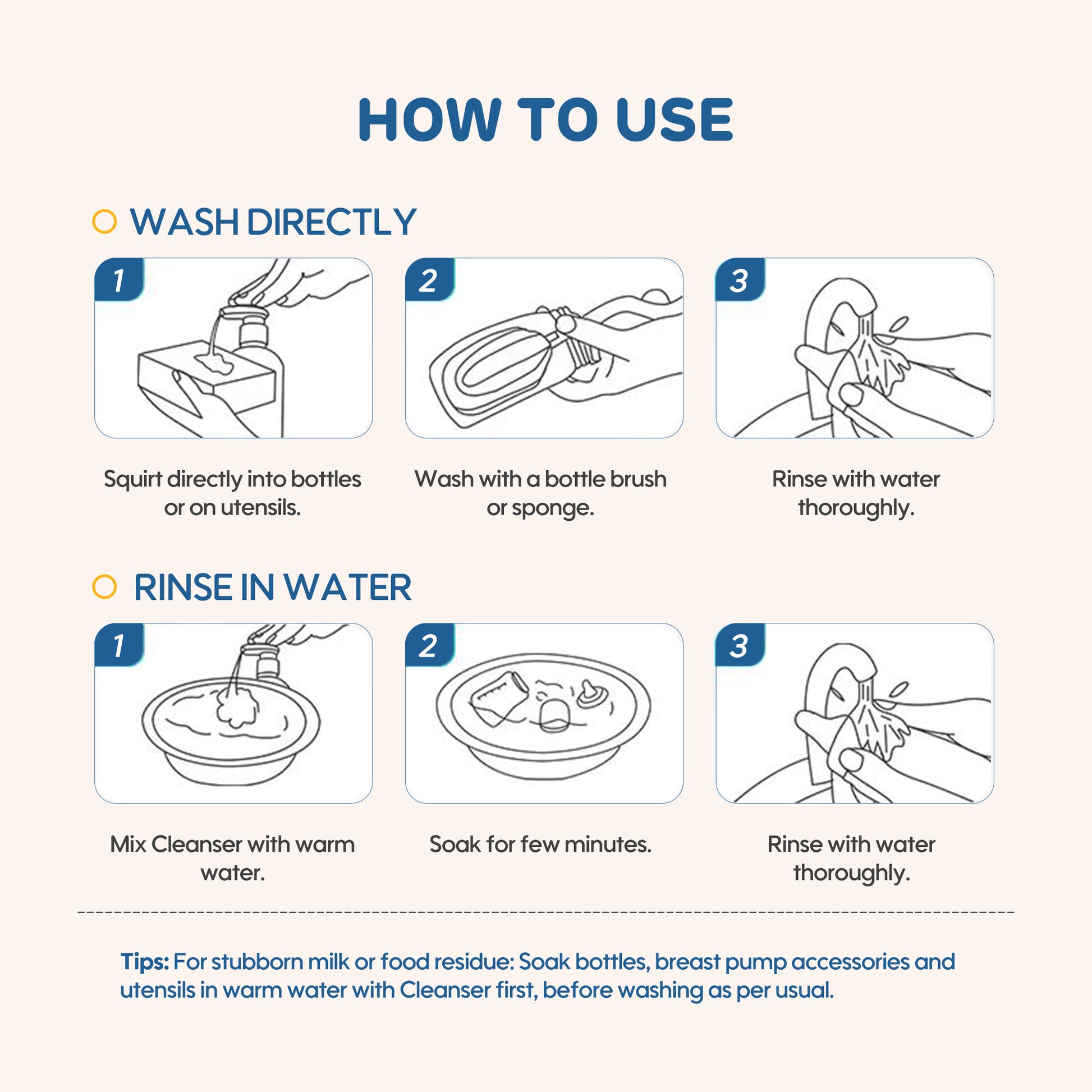 HOW TO USE

WASH DIRECTLY

1

Squirt directly into bottles or on utensils.

2

Wash with a bottle brush or sponge.

3

Rinse with water thoroughly.

RINSE IN WATER

1

Mix Cleanser with warm water.

2

Soak for few minutes.

3

Rinse with water thoroughly.

Tips: For stubborn milk or food residue: Soak bottles, breast pump accessories and utensils in warm water with Cleanser first, before washing as per usual.