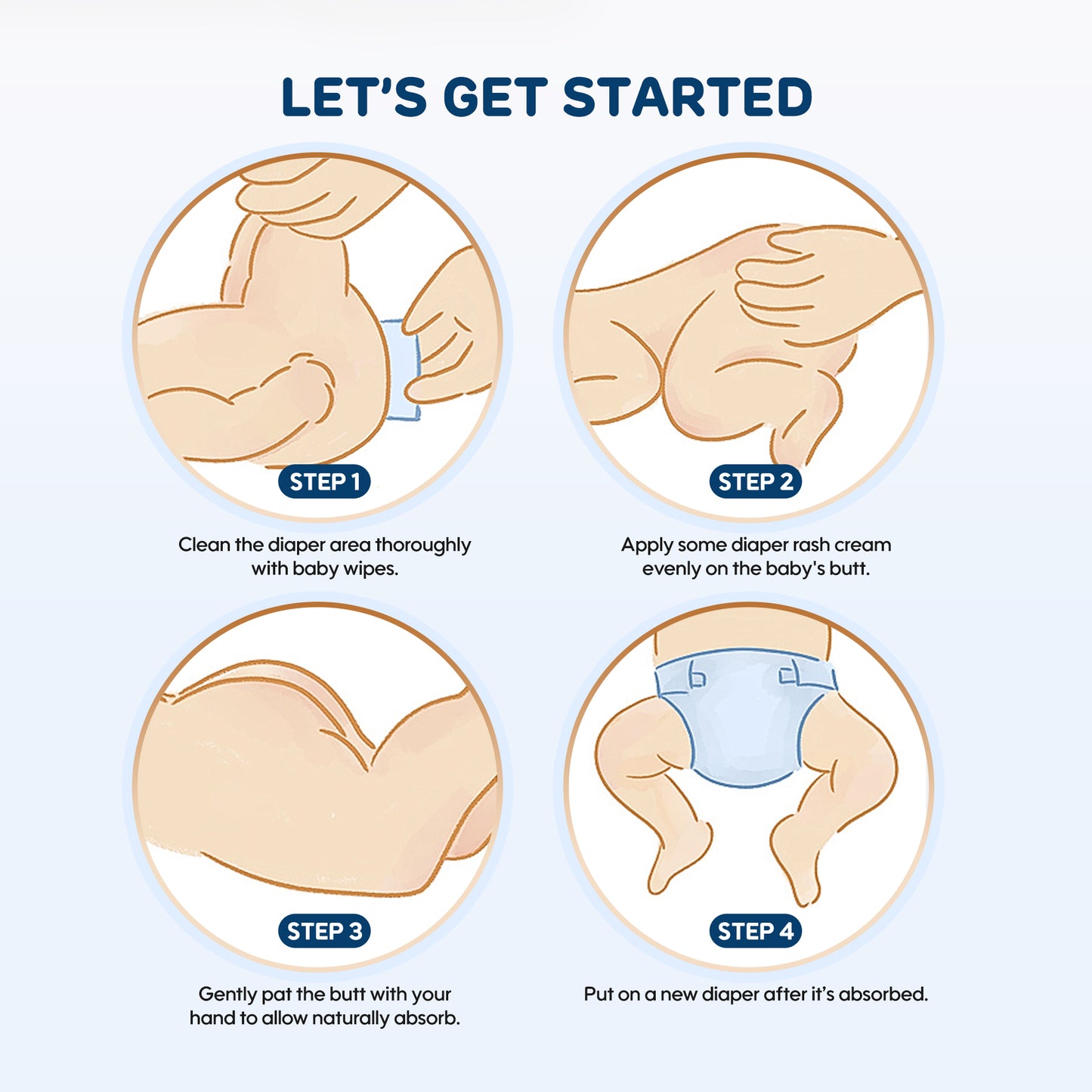 LET'S GET STARTED

STEP 1

Clean the diaper area thoroughly with baby wipes.

STEP 2

Apply some diaper rash cream evenly on the baby's butt.

STEP 3

Gently pat the butt with your hand to allow naturally absorb.

STEP 4

Put on a new diaper after it's absorbed.