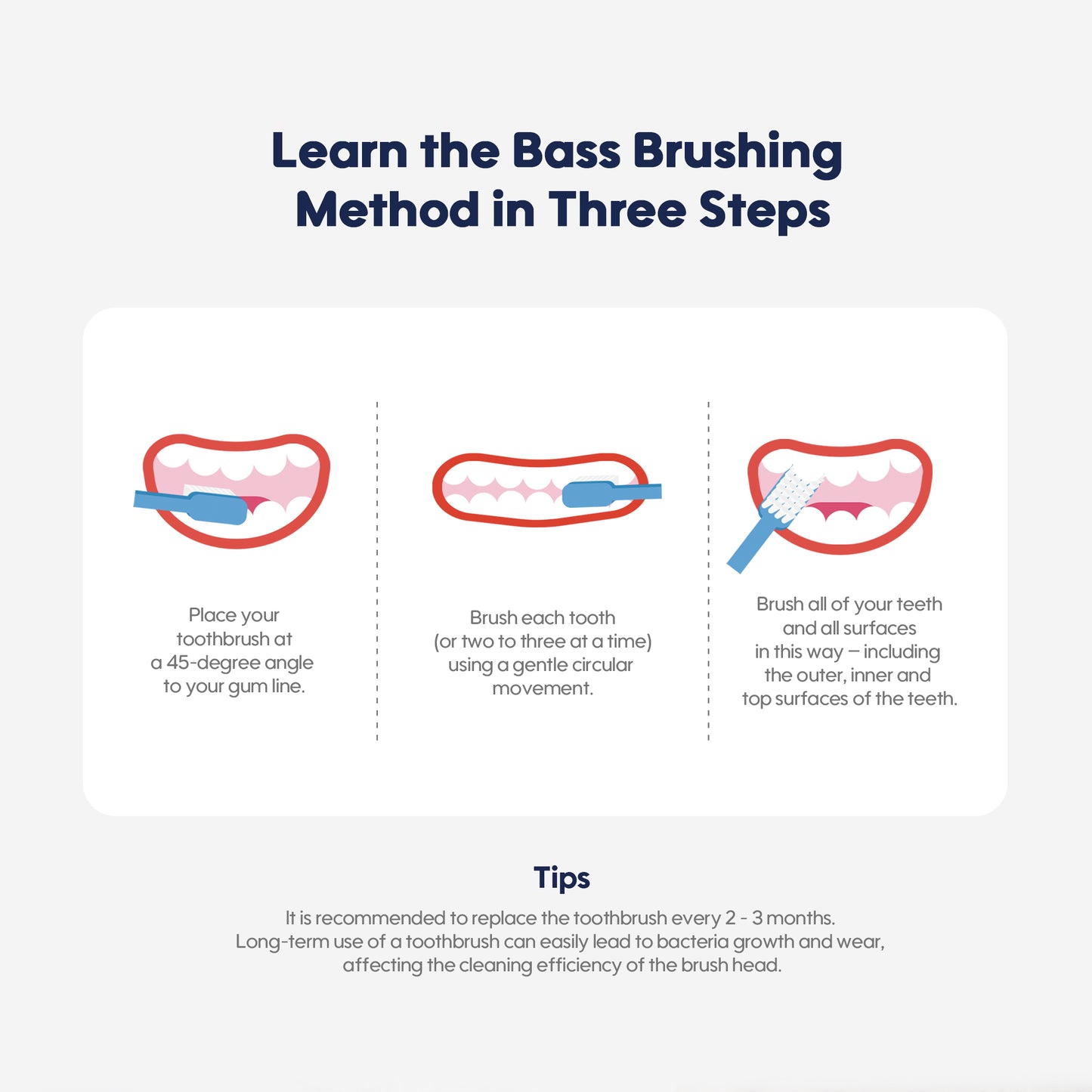 Learn the Bass Brushing Method in Three Steps

Place your toothbrush at a 45-degree angle to your gum line.

Brush each tooth (or two to three at a time) using a gentle circular movement.

Brush all of your teeth and all surfaces in this way – including the outer, inner and top surfaces of the teeth.

Tips

It is recommended to replace the toothbrush every 2 - 3 months. Long-term use of a toothbrush can easily lead to bacteria growth and wear, affecting the cleaning efficiency of the brush head.